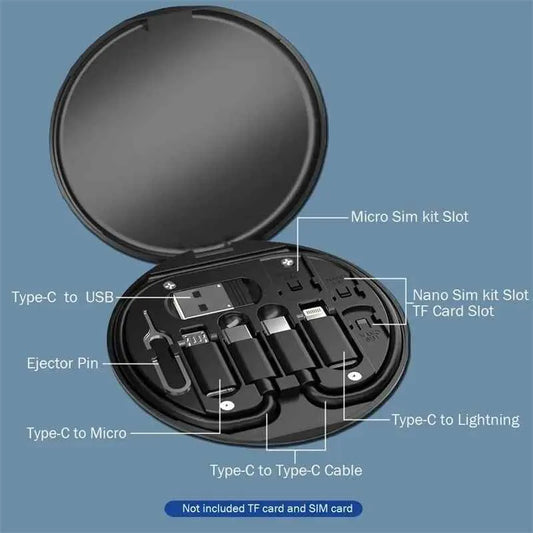 Micro Sim kit Slot

Type-C to USB

Nano Sim kit Slot
TF Card Slot

Ejector Pin

Type-C to Lightning

Type-C to Micro

Type-C to Type-C Cable

Not included TF card and SIM card